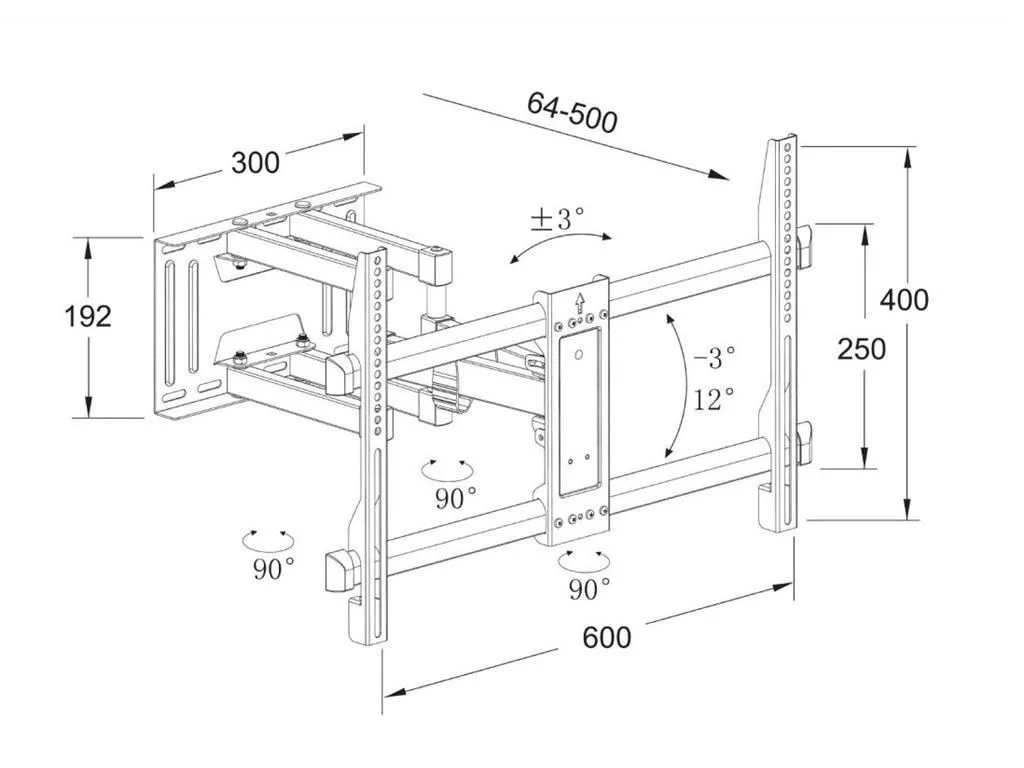 64-500

300

±3°

192

400

250

-3°
12°

90°

90°

90°

600