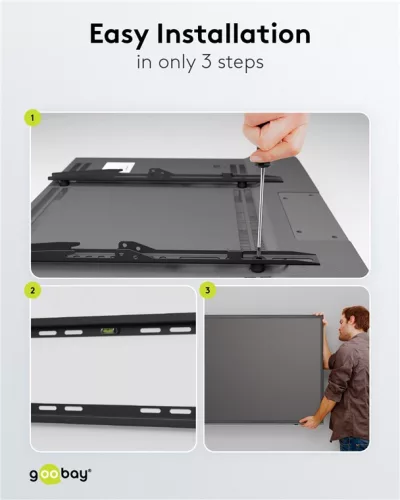 Easy Installation
in only 3 steps

1

2

3

goobay®