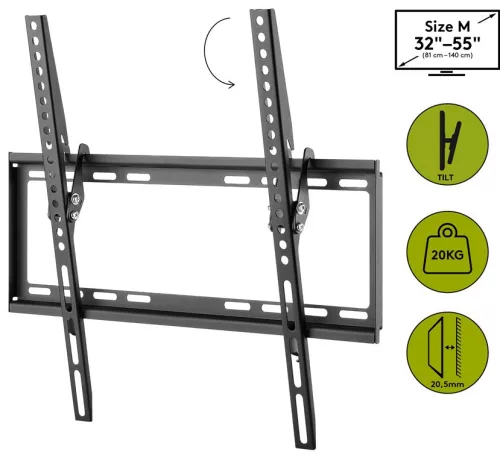 Size M
32''–55''
(81 cm – 140 cm)

TILT

20KG

20,5mm